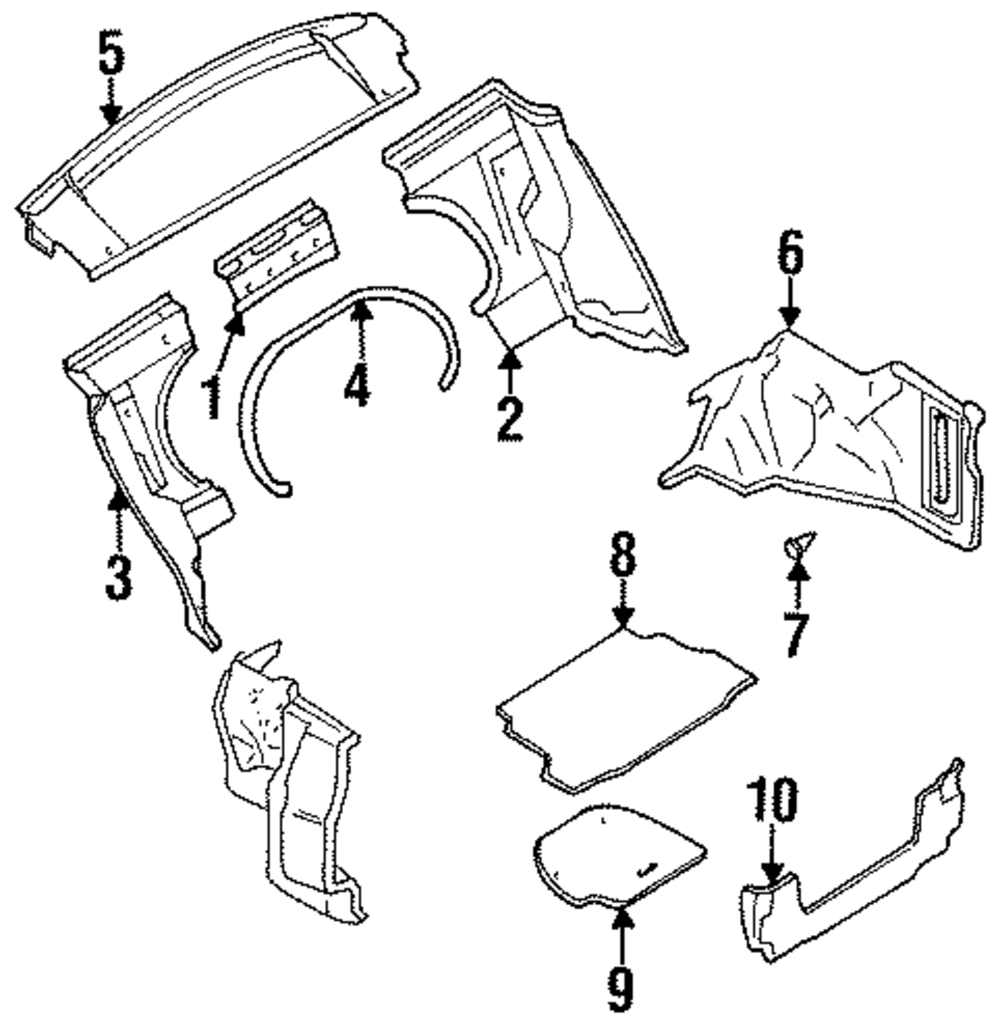 5
6
1
4
2
3
8
7
10
9