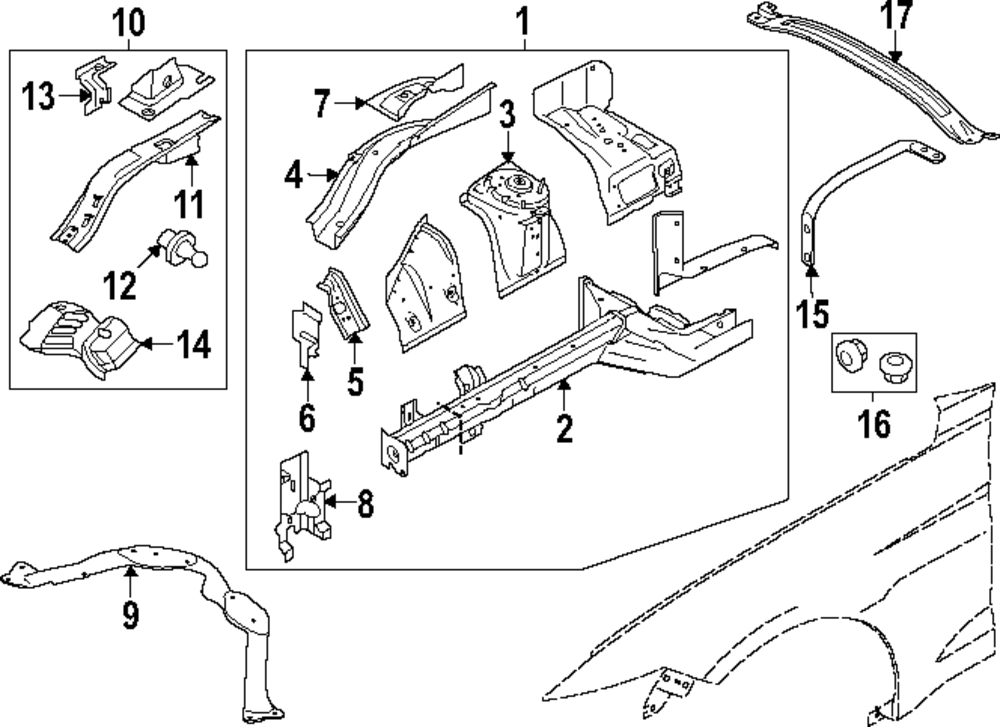 10
13
11
12
14
1
7
3
4
5
6
2
8
9
17
15
16