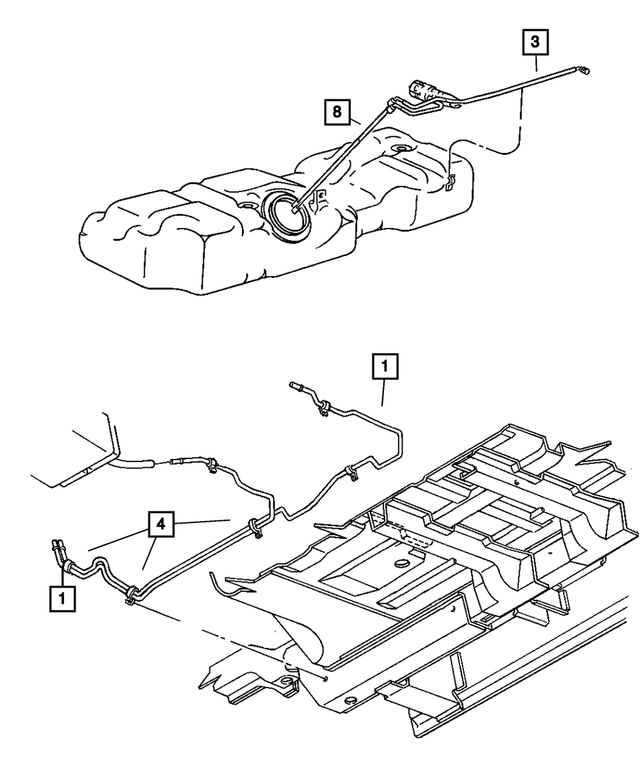 3

8

1

4

1