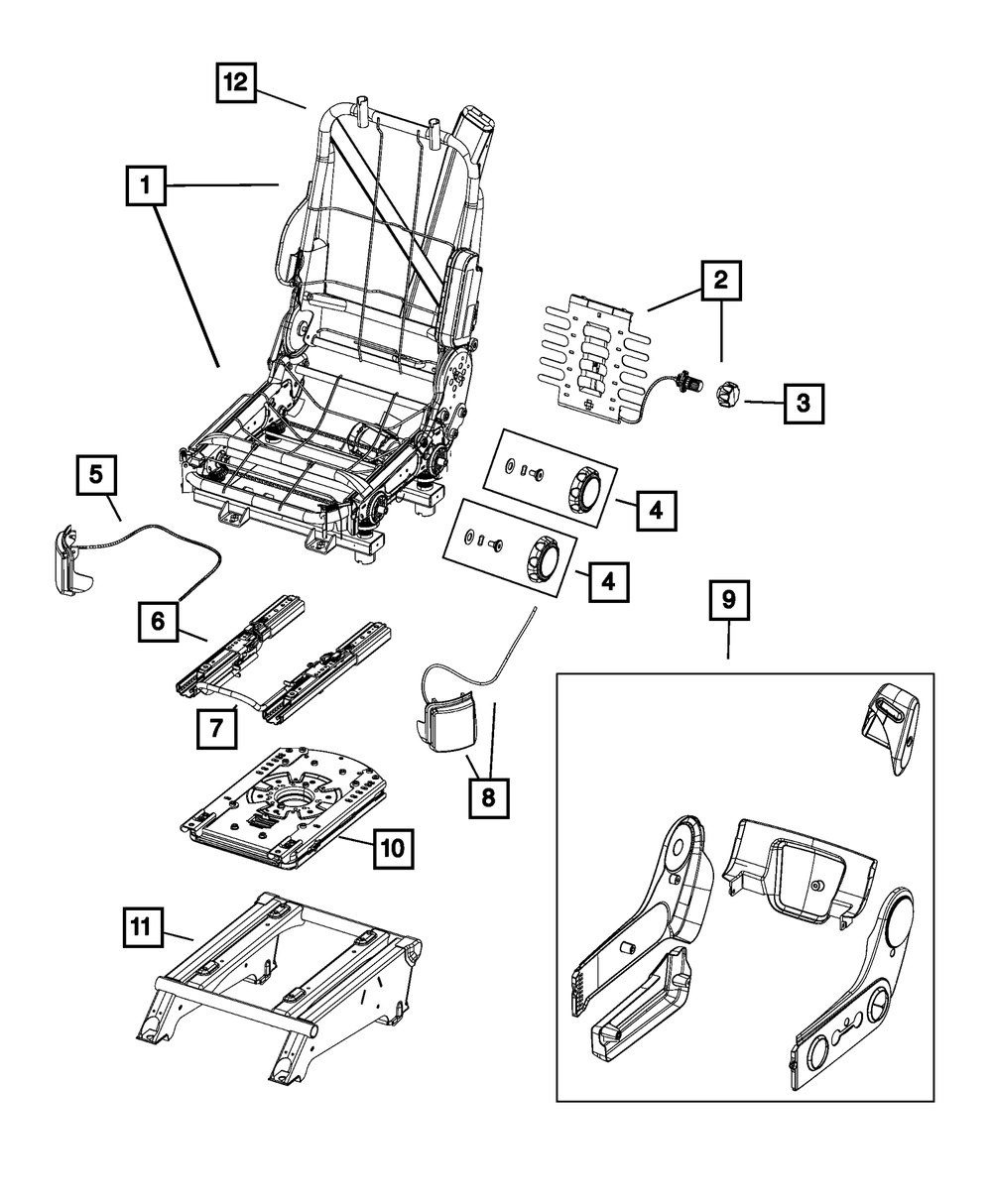 12
1
2
3
4
4
5
6
7
8
9
10
11