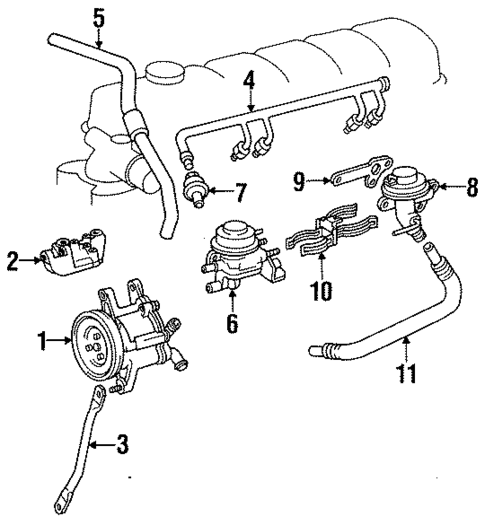 5
4
9
8
7
2
10
6
1
11
3