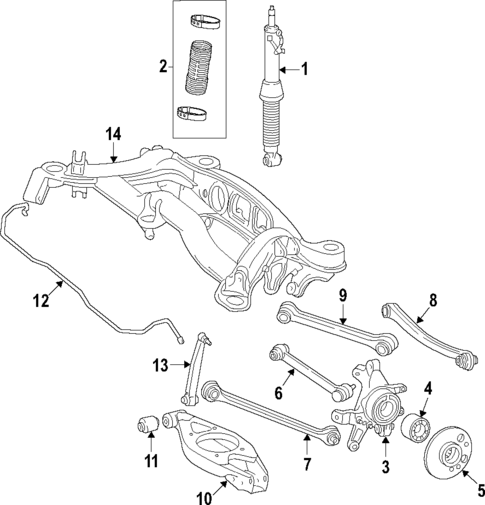 2
1
14
12
9
8
13
6
4
11
7
3
10
5