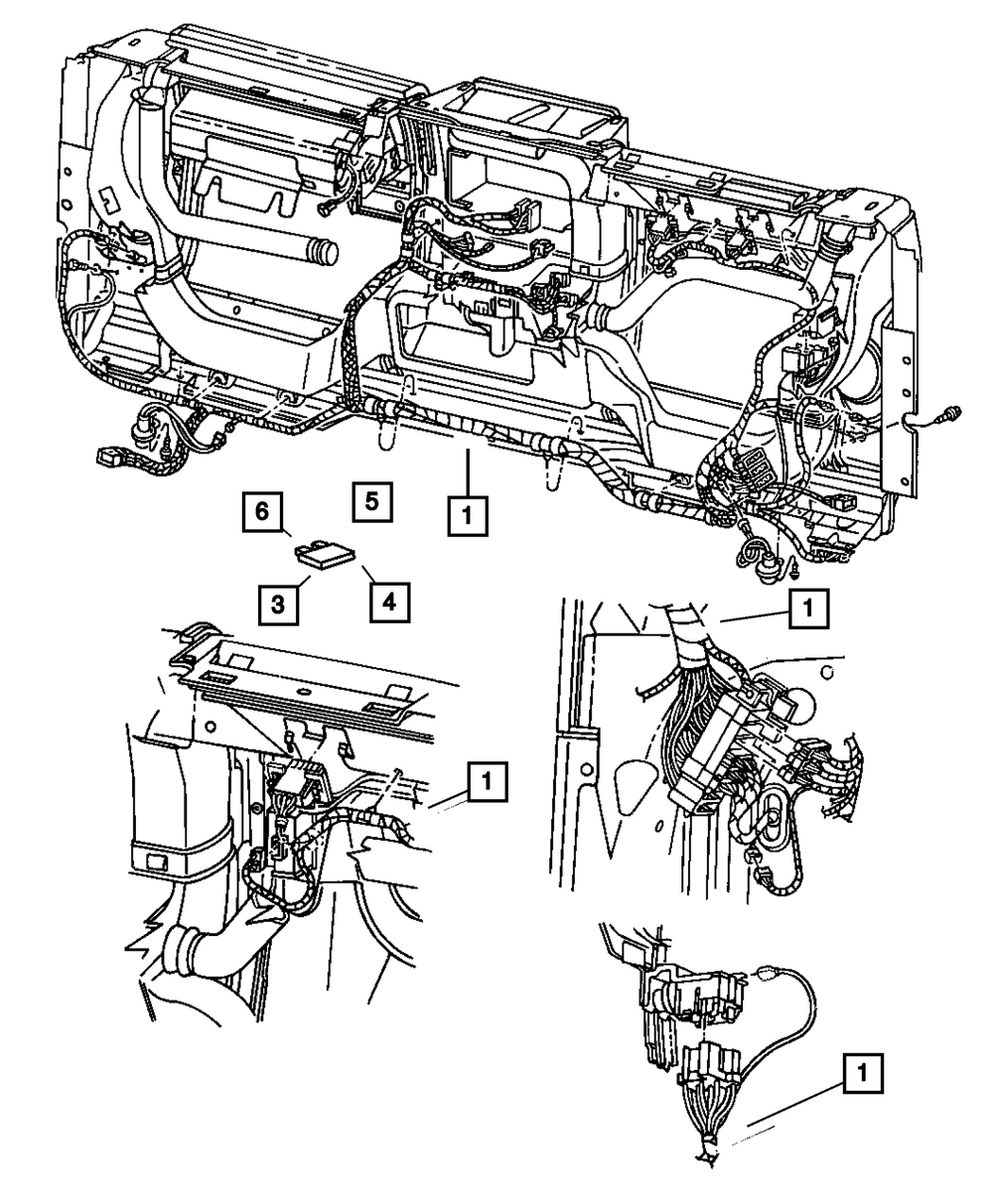 6
5
1
3
4
1
1
1