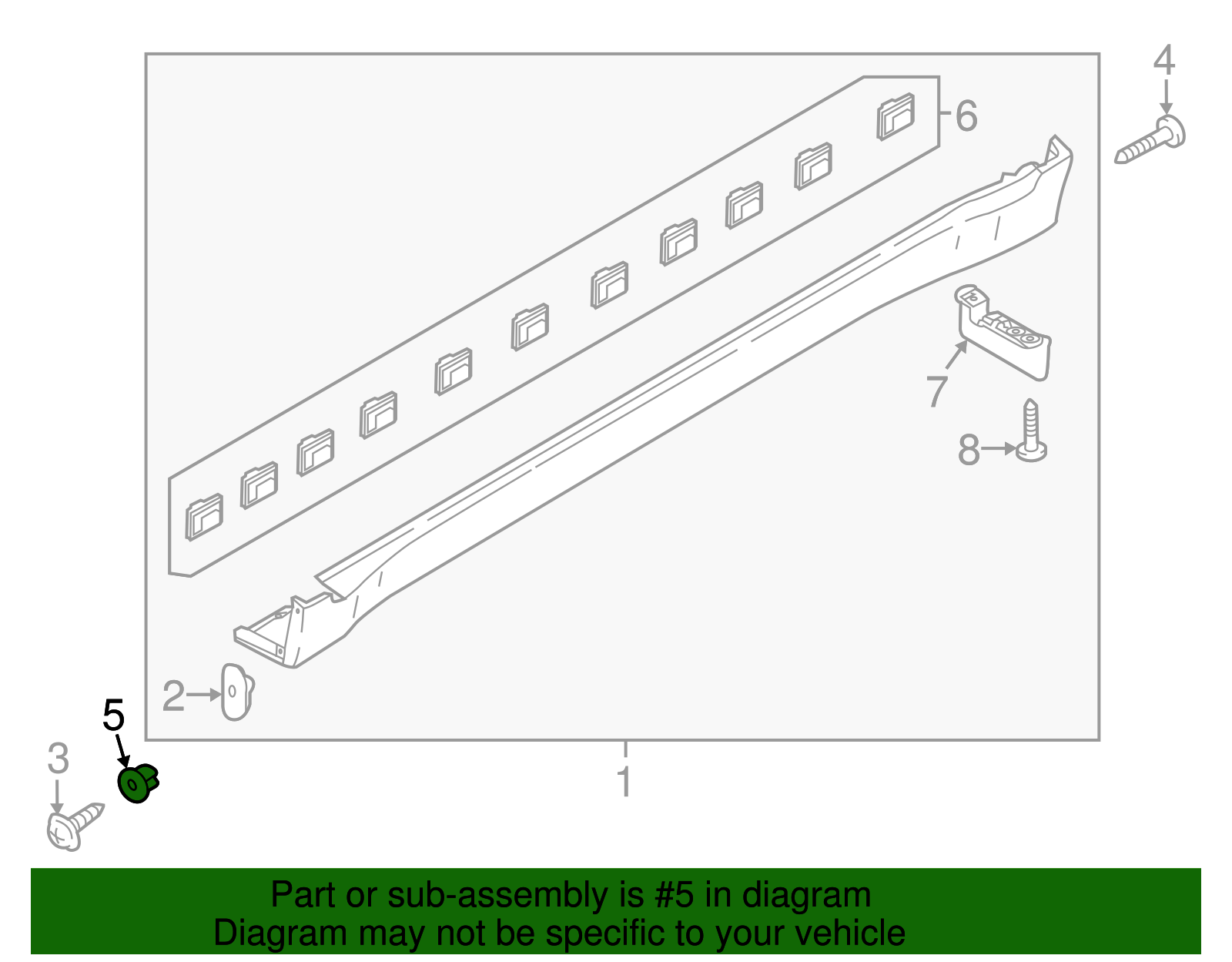 4
6
7
8
2
5
3
1

Part or sub-assembly is #5 in diagram
Diagram may not be specific to your vehicle