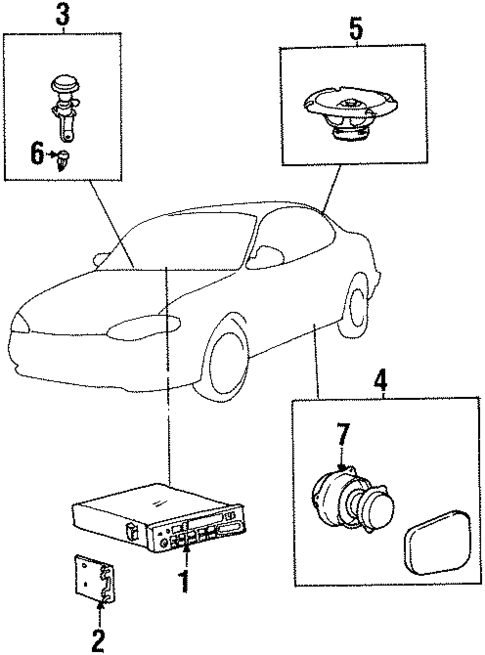 3
5
6
4
7
1
2