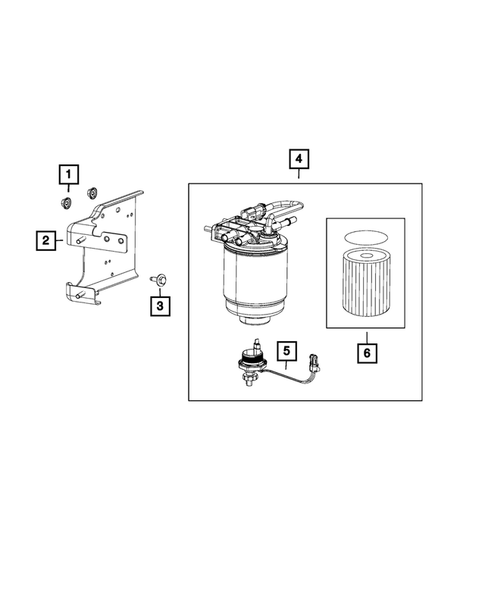 1
2
3
4
5
6