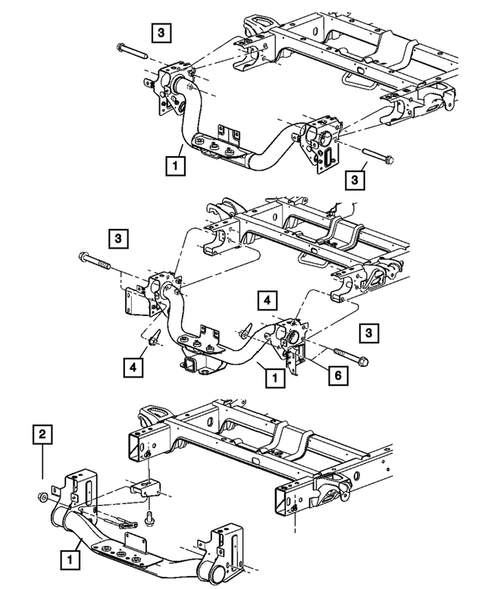 3
1
3
3
4
3
4
1
6
2
1