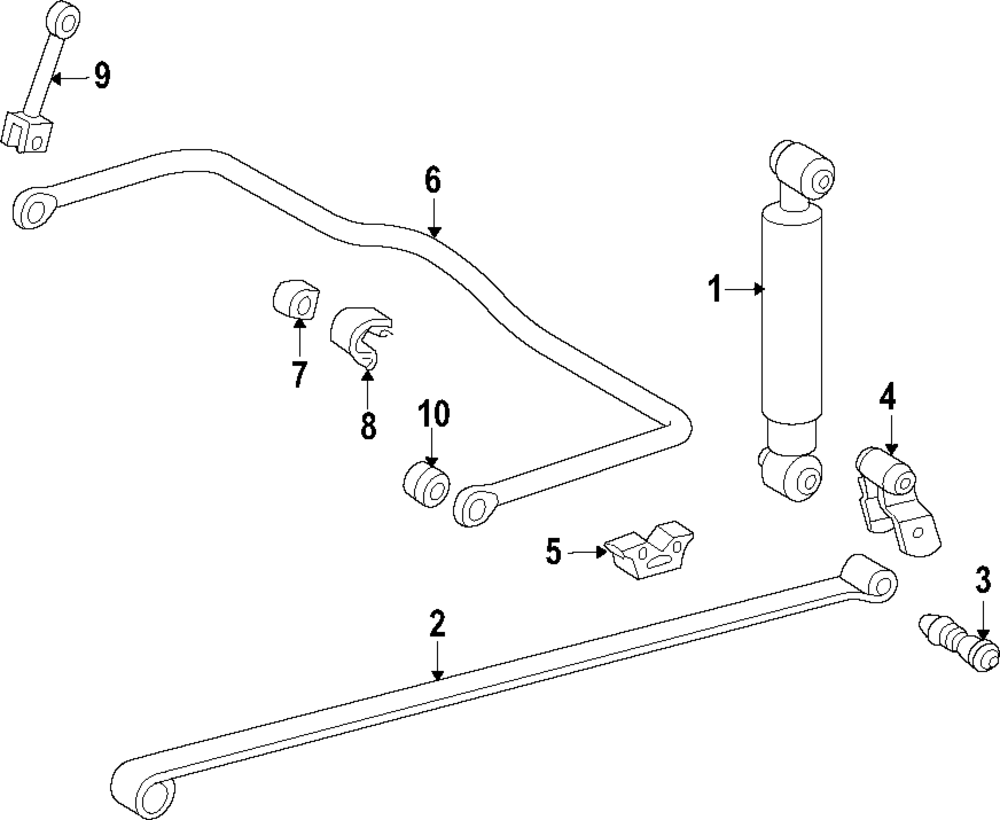 9
6
1
7
8
10
4
5
3
2