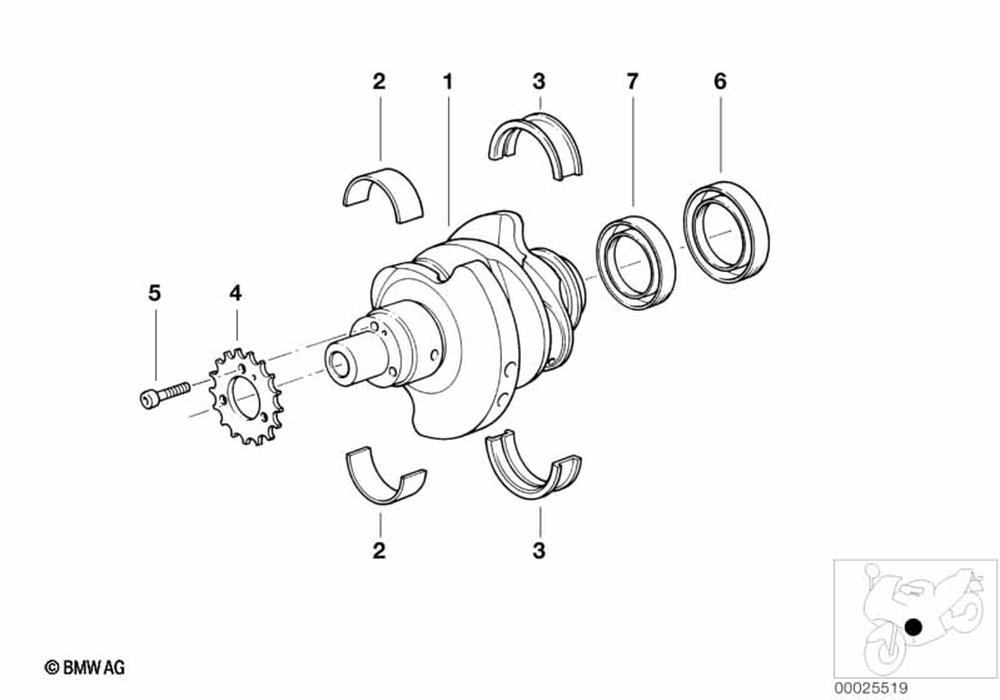 2
1
3
7
6
5
4
2
3
© BMW AG
00025519