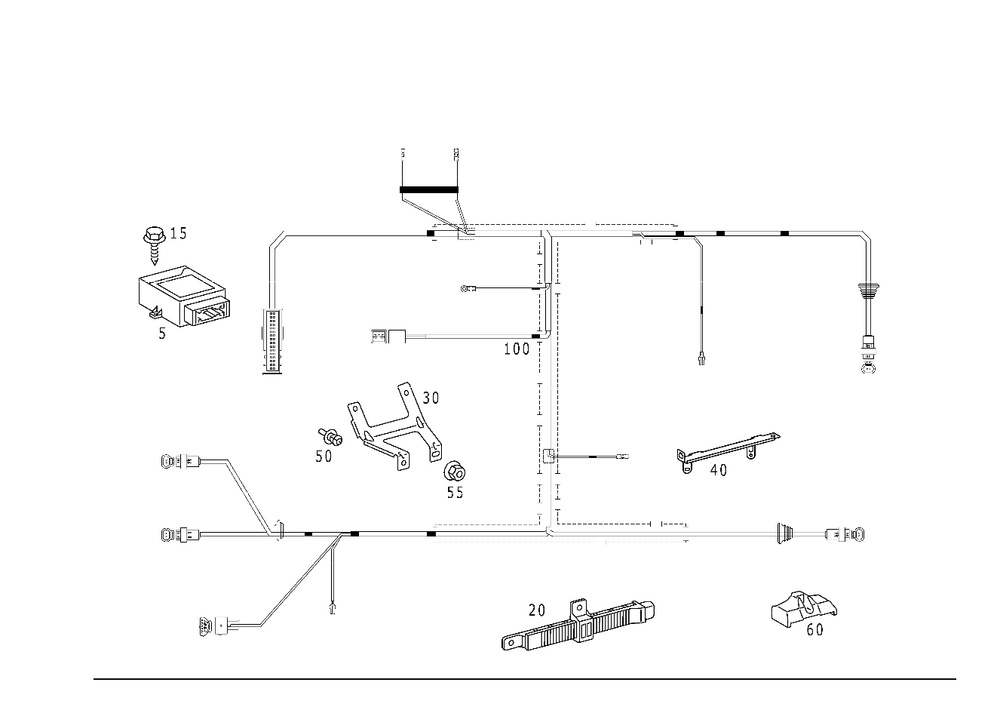 15
5
100
30
50
55
40
20
60