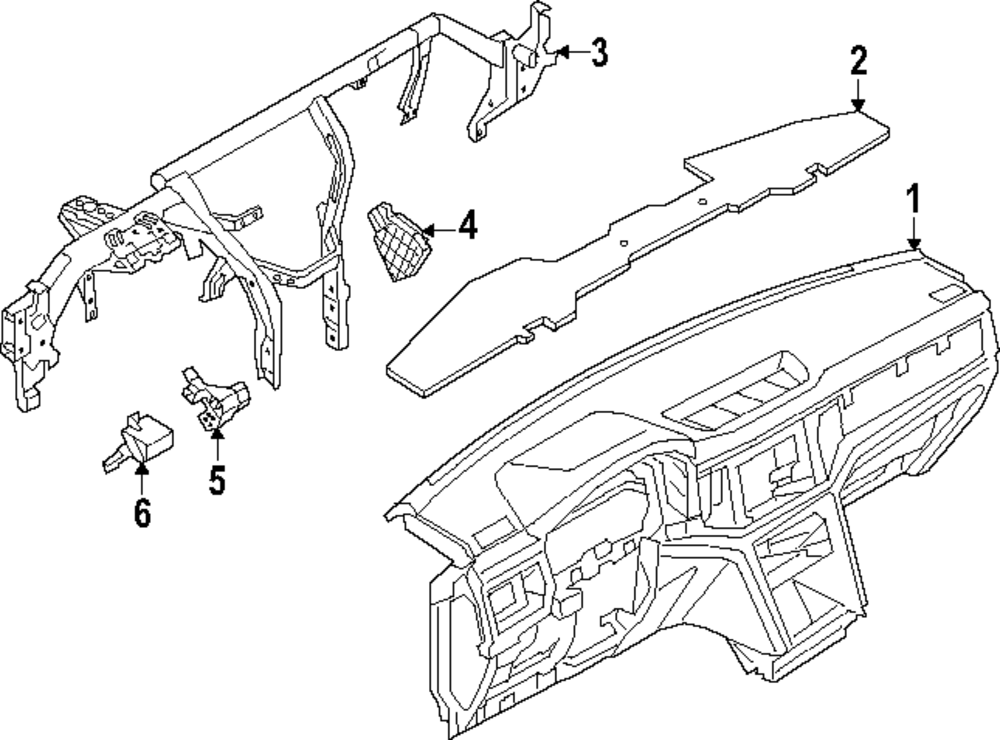 3
2
1
4
5
6