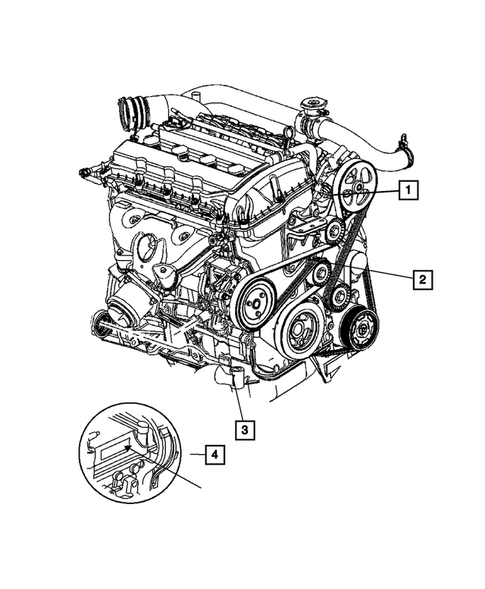 1
2
3
4