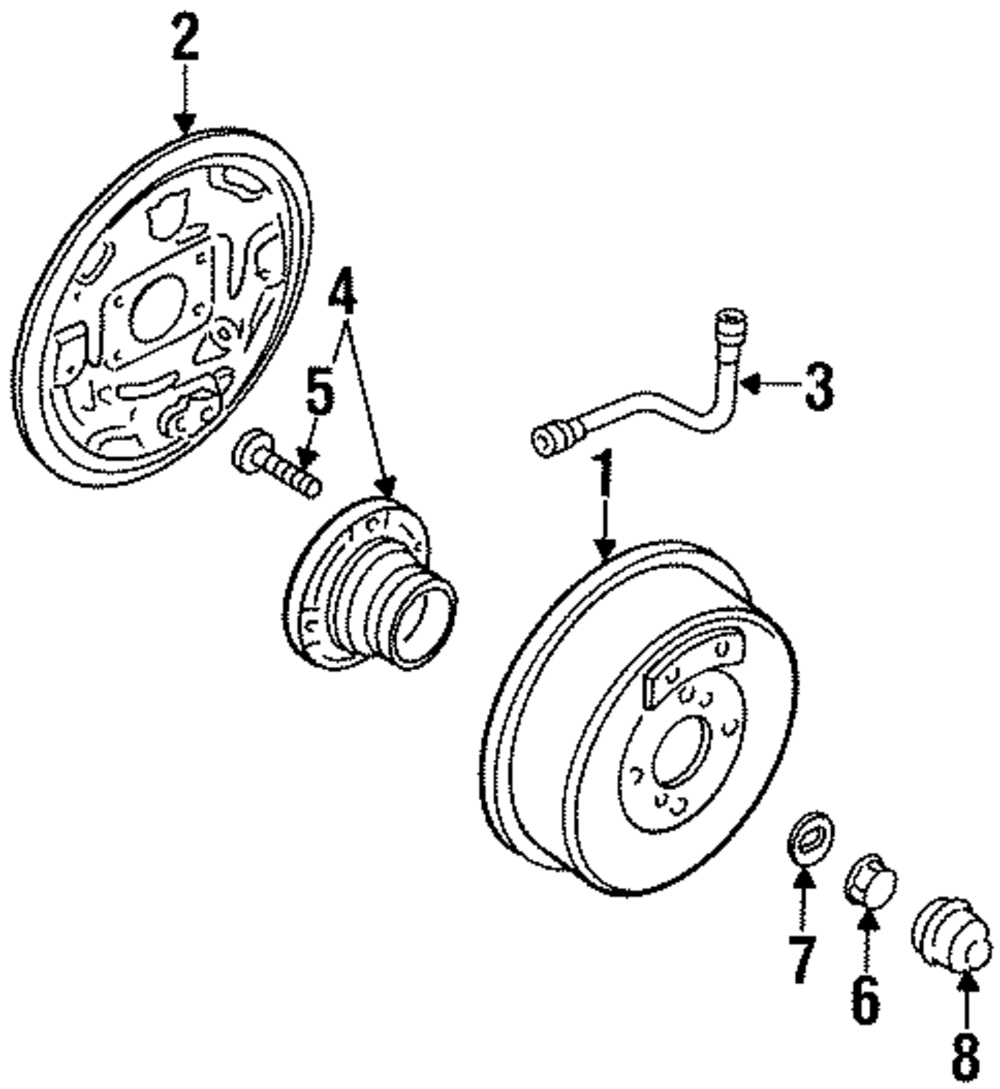 2
4
5
3
1
7
6
8