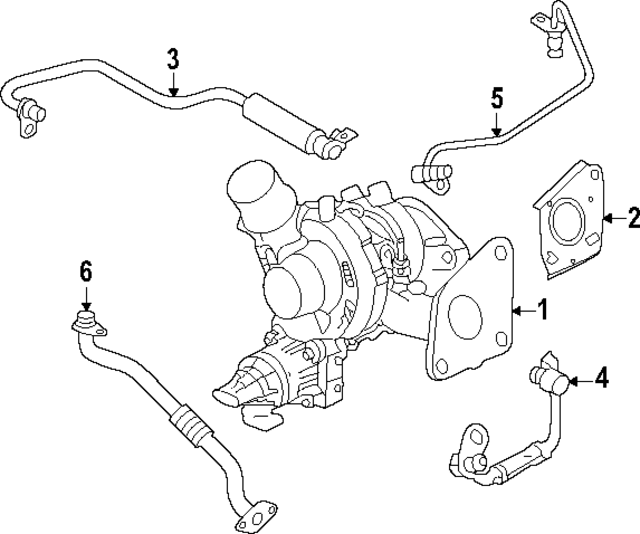 3
5
2
6
1
4