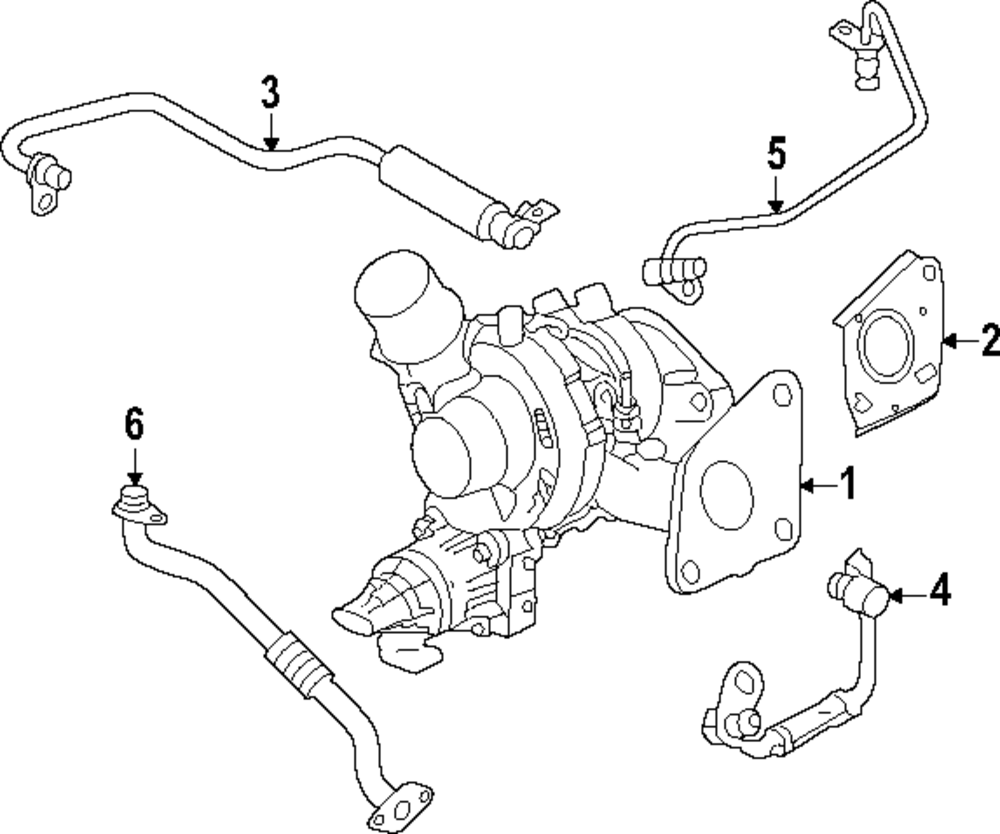 3
5
2
6
1
4