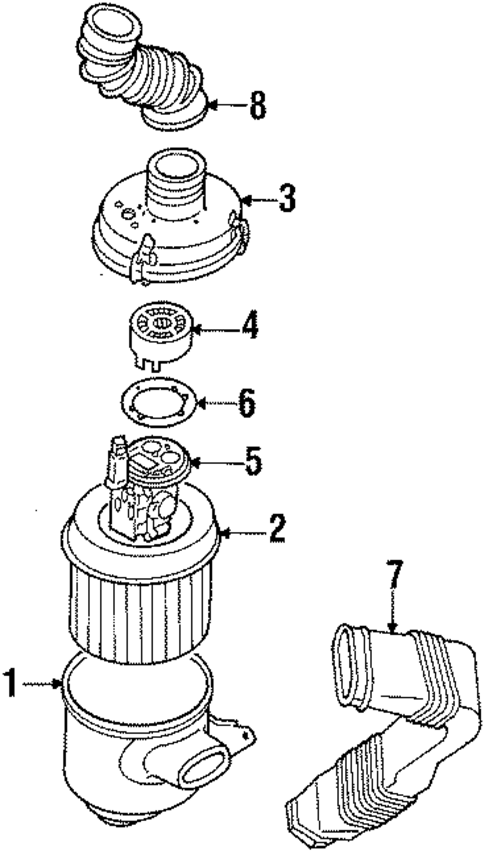 8
3
4
6
5
2
7
1