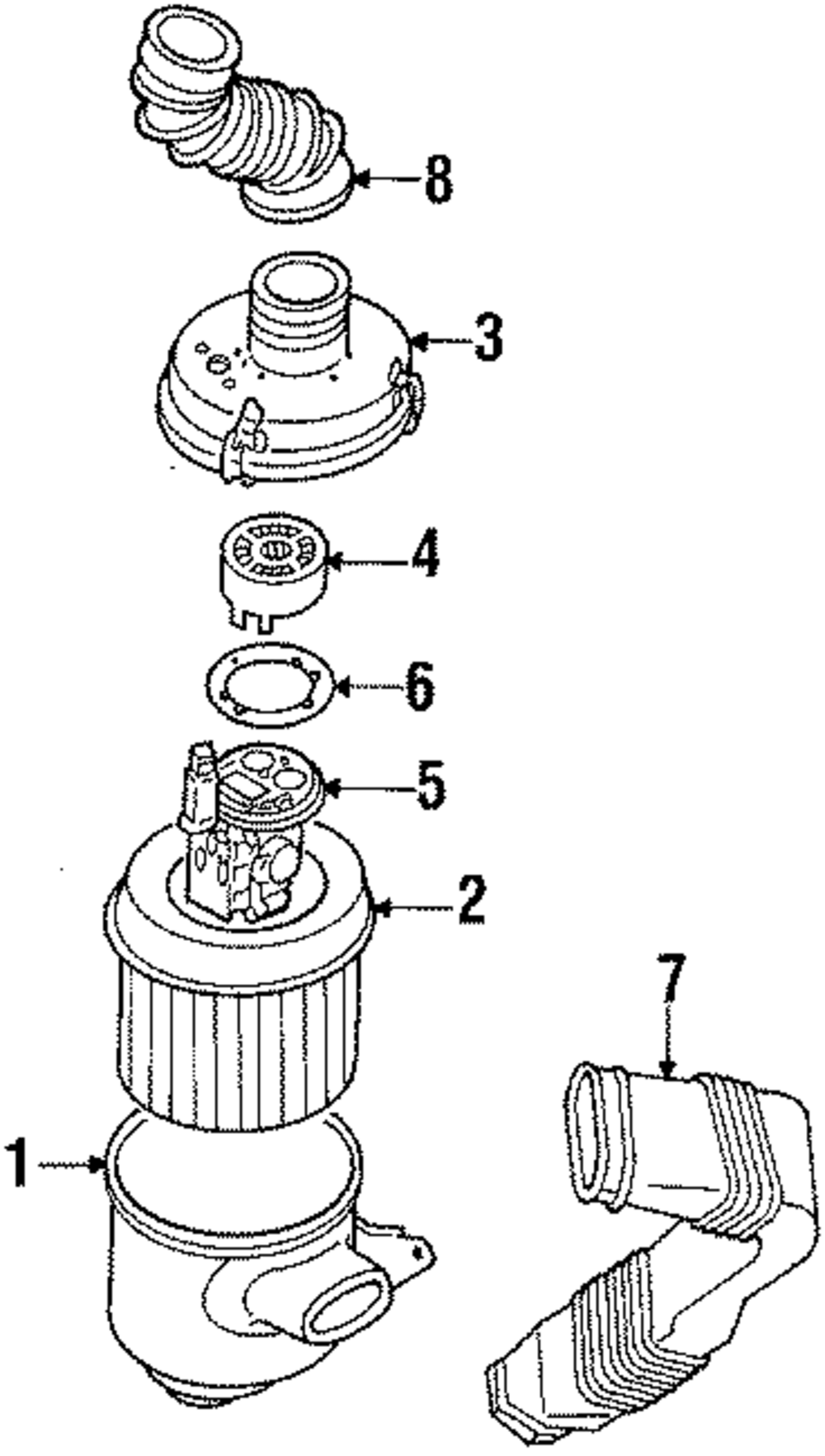 8
3
4
6
5
2
7
1