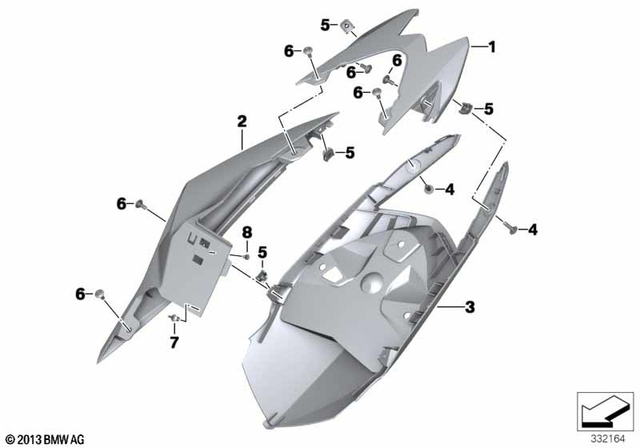 5
1
6
6
6
6
5
2
5
4
6
4
8
5
6
3
7
© 2013 BMW AG
332164