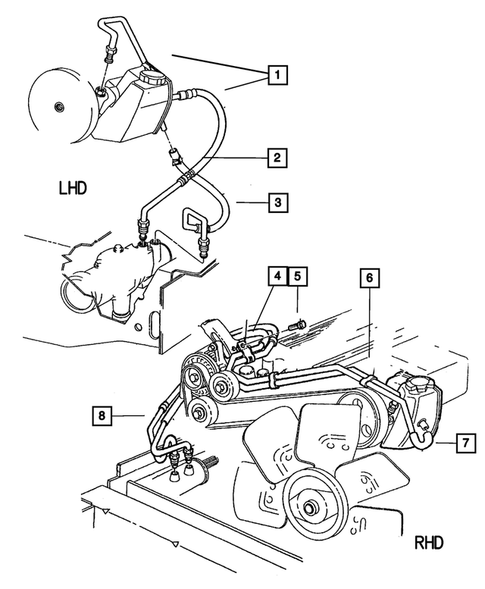 1
2
LHD
3
4
5
6
8
7
RHD