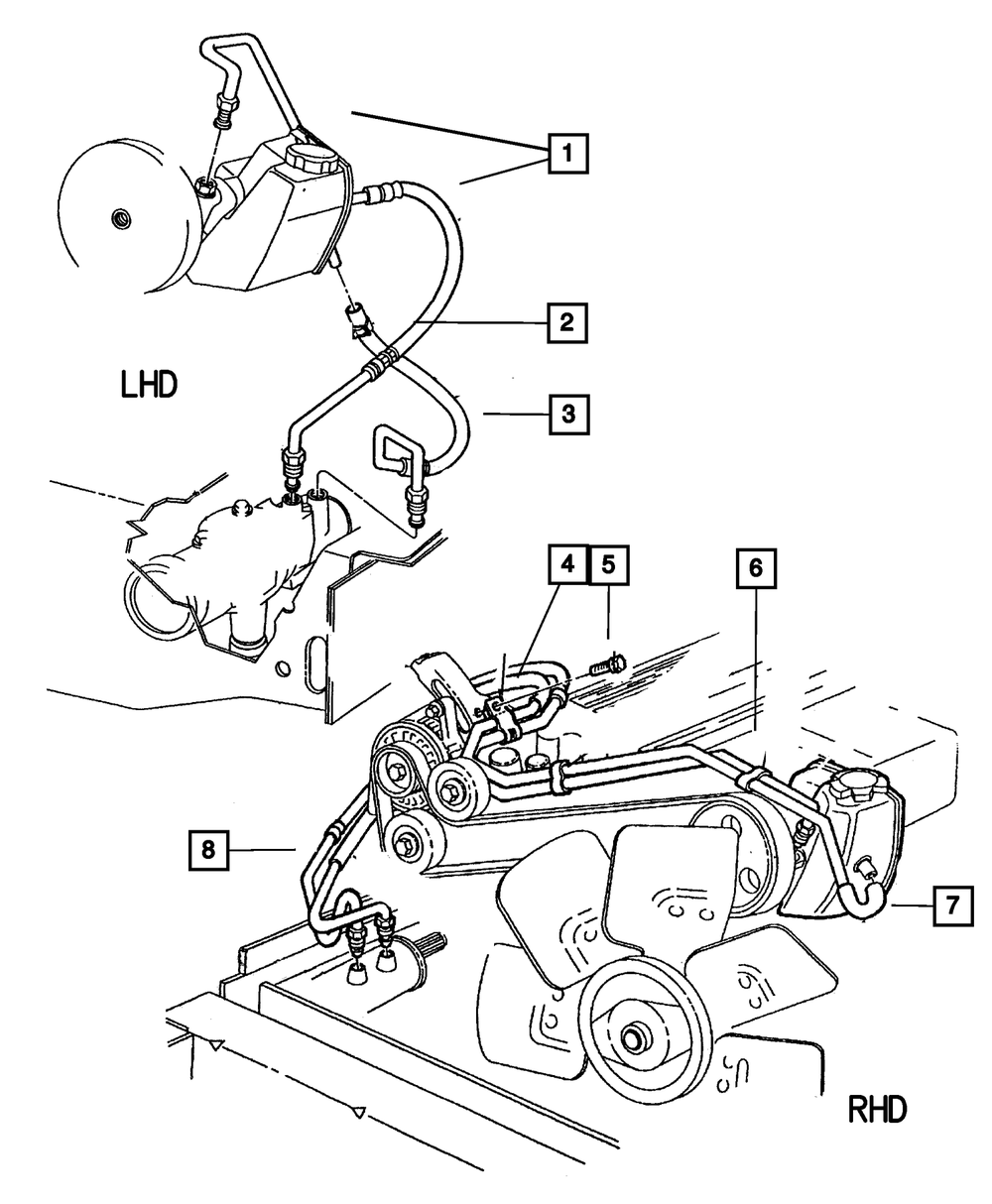 1

2

LHD

3

4 5

6

8

7

RHD