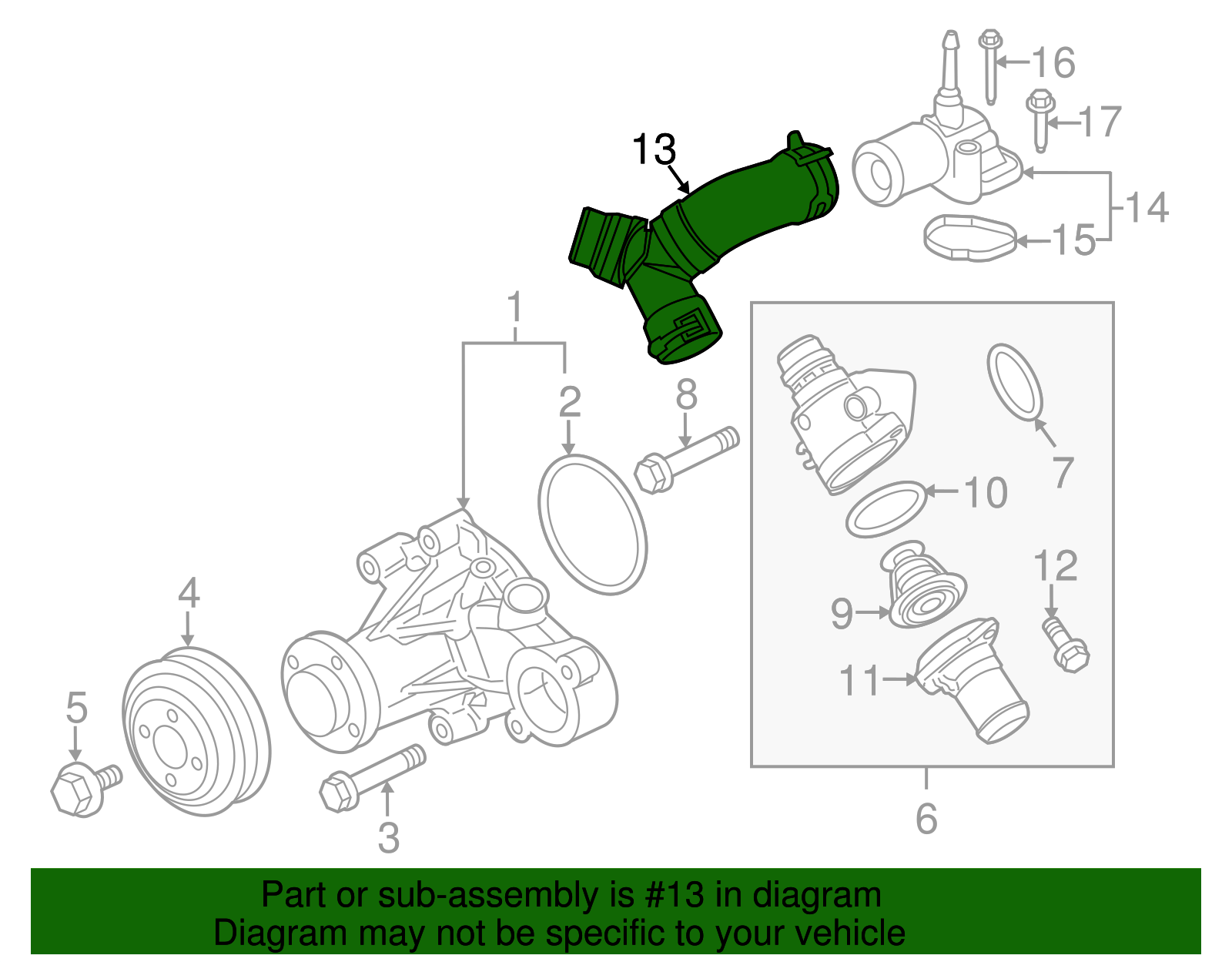 16
17
13
14
15
1
2
8
7
10
12
9
11
4
5
3
6

Part or sub-assembly is #13 in diagram
Diagram may not be specific to your vehicle