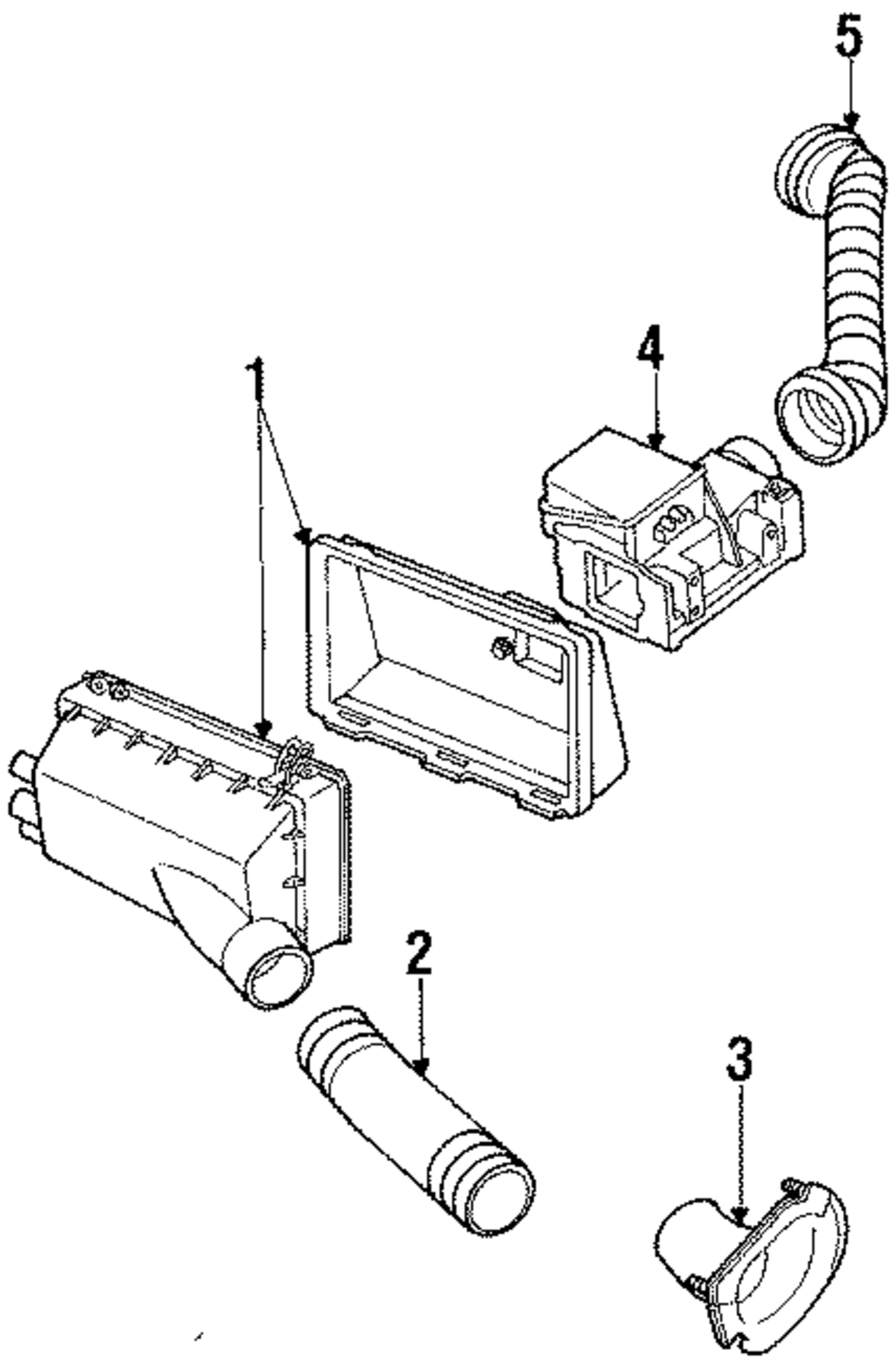 5
4
1
2
3