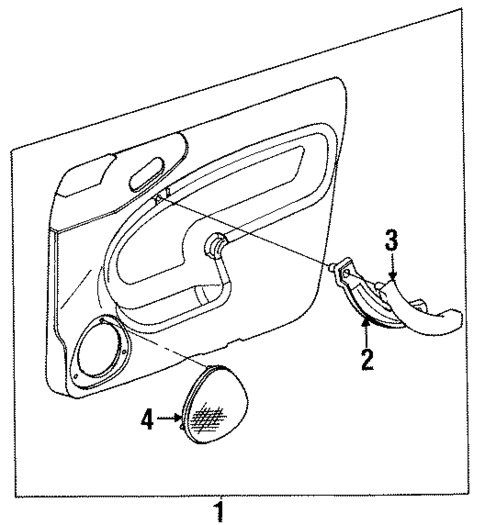 3
2
4
1