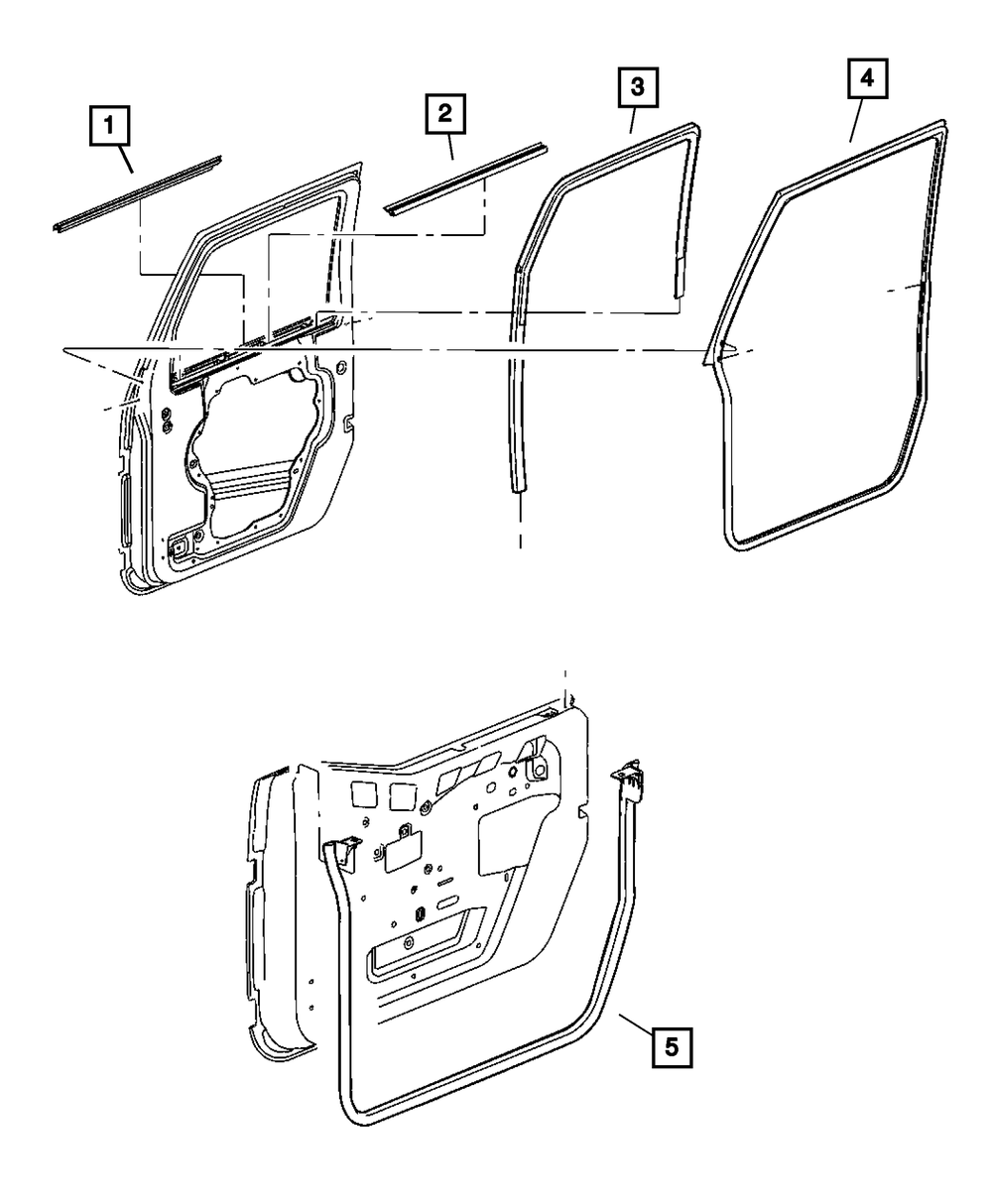 1
2
3
4
5