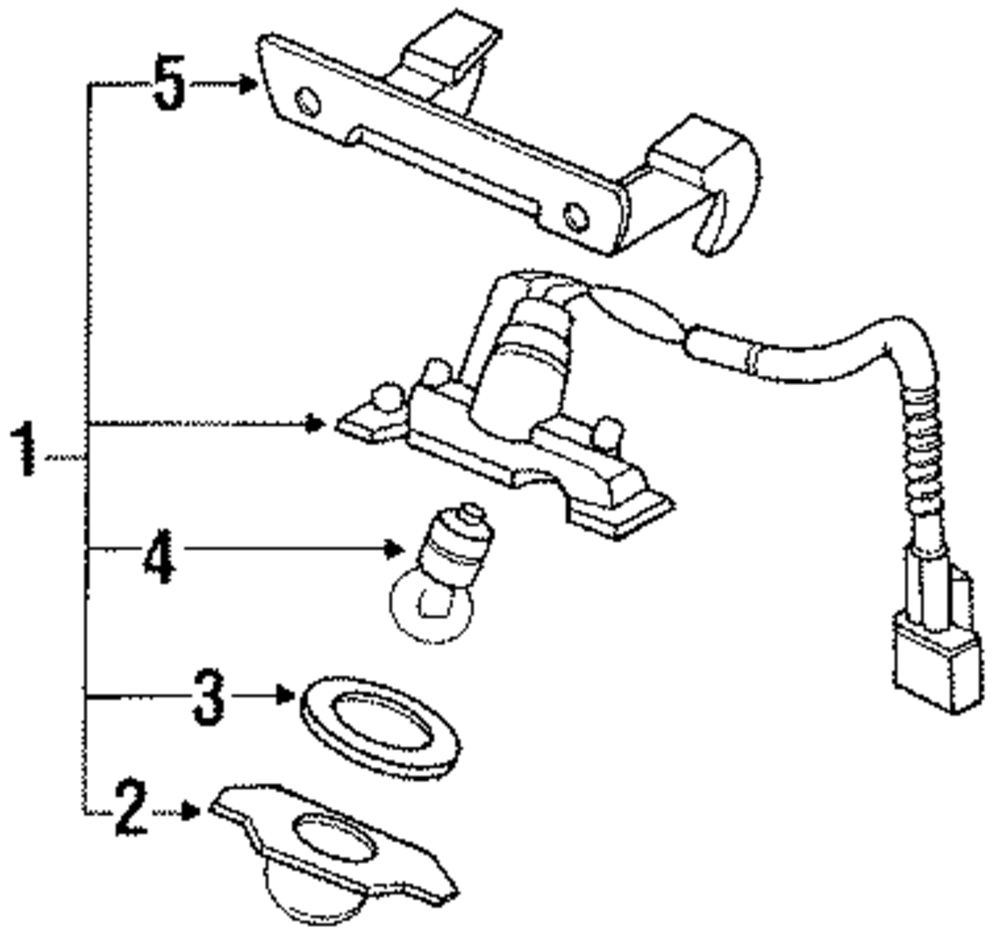 5
1
4
3
2