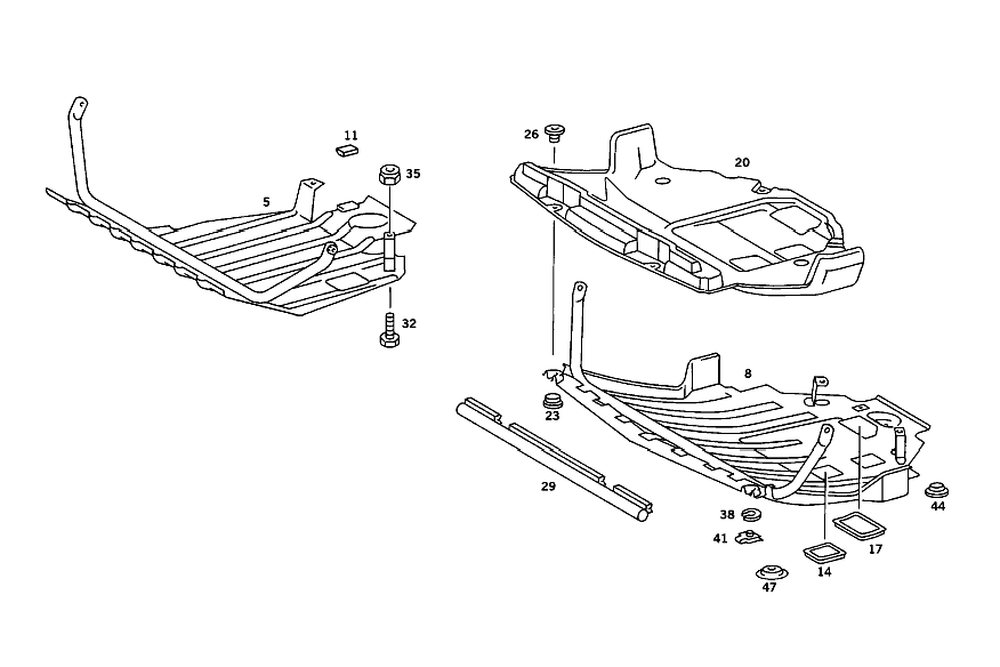 11
35
5
32
26
20
8
23
29
38
41
47
14
17
44