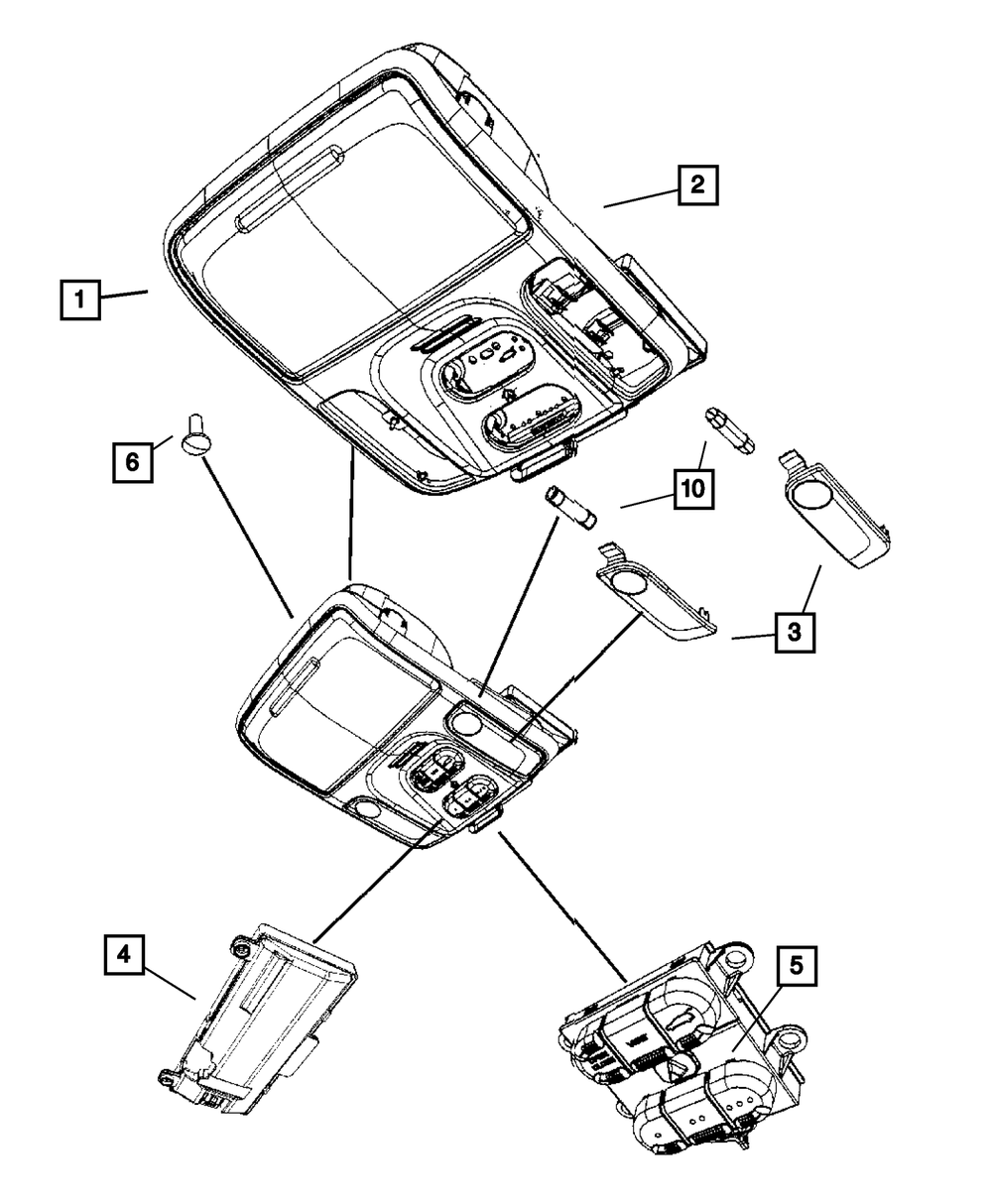 2
1
6
10
3
4
5