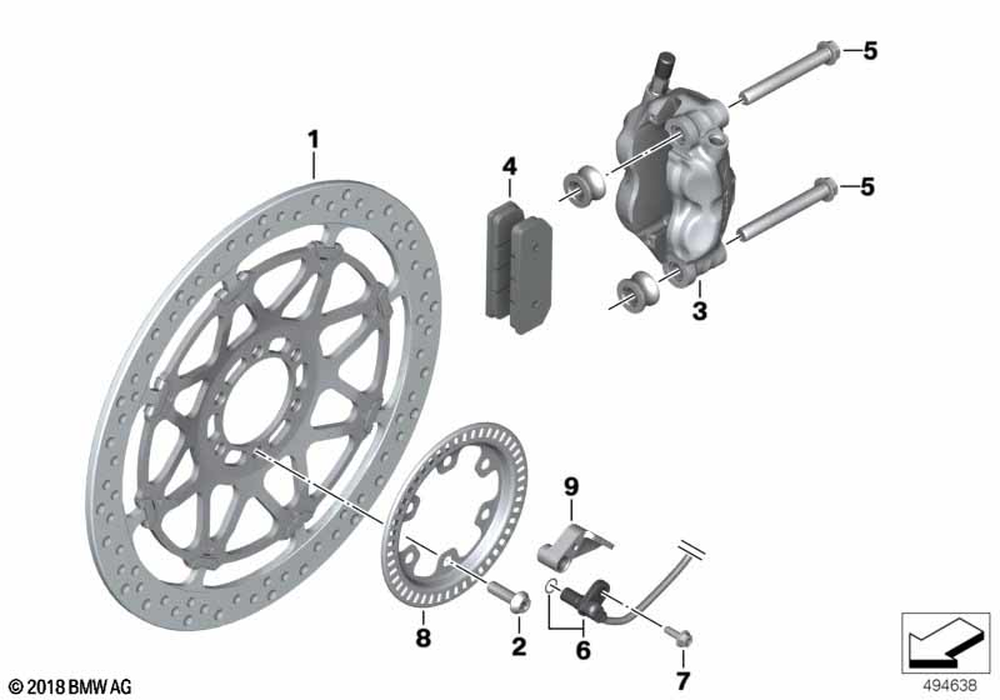 1
4
5
5
3
9
8
2
6
7
© 2018 BMW AG
494638