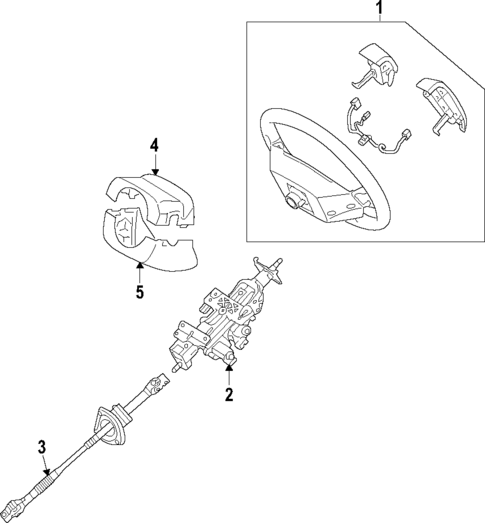 1
4
5
2
3