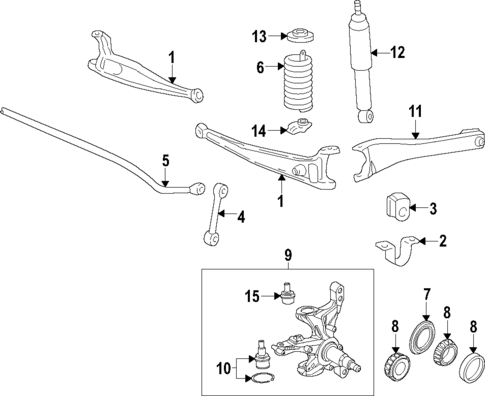 13
12
1
6
11
14
5
1
3
4
2
9
15
7
8
8
8
10