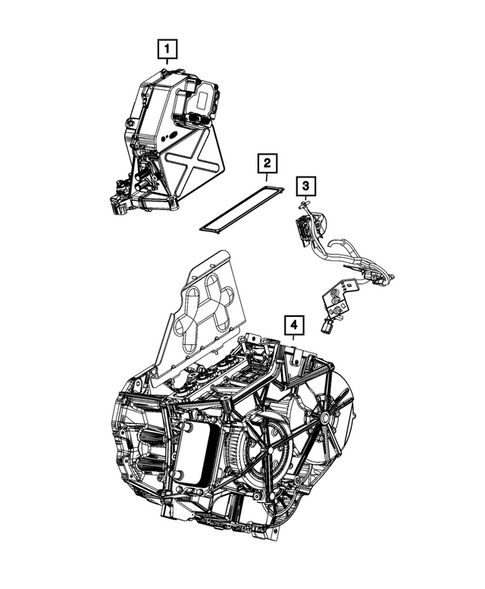 1
2
3
4