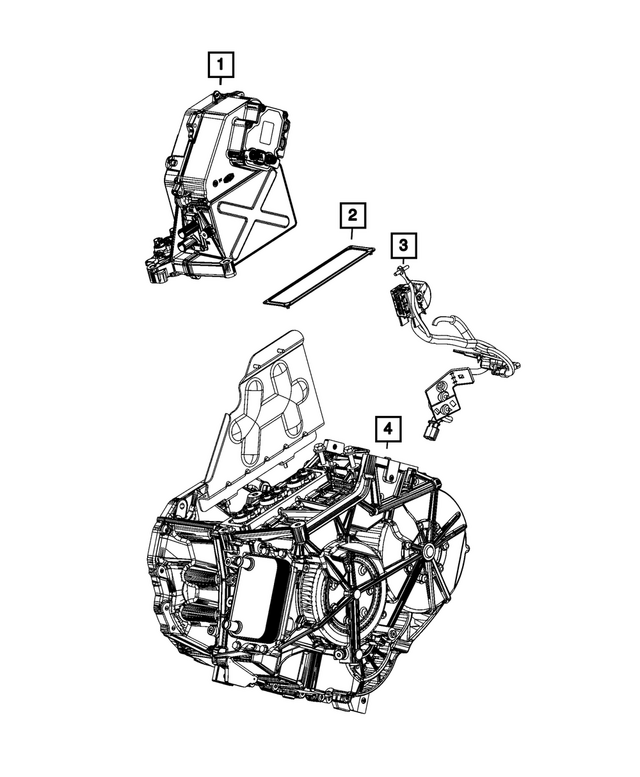 1
2
3
4