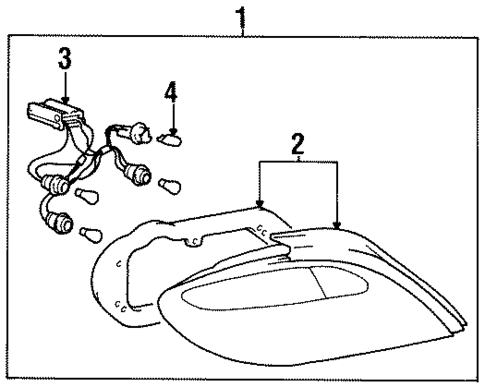 1
3
4
2