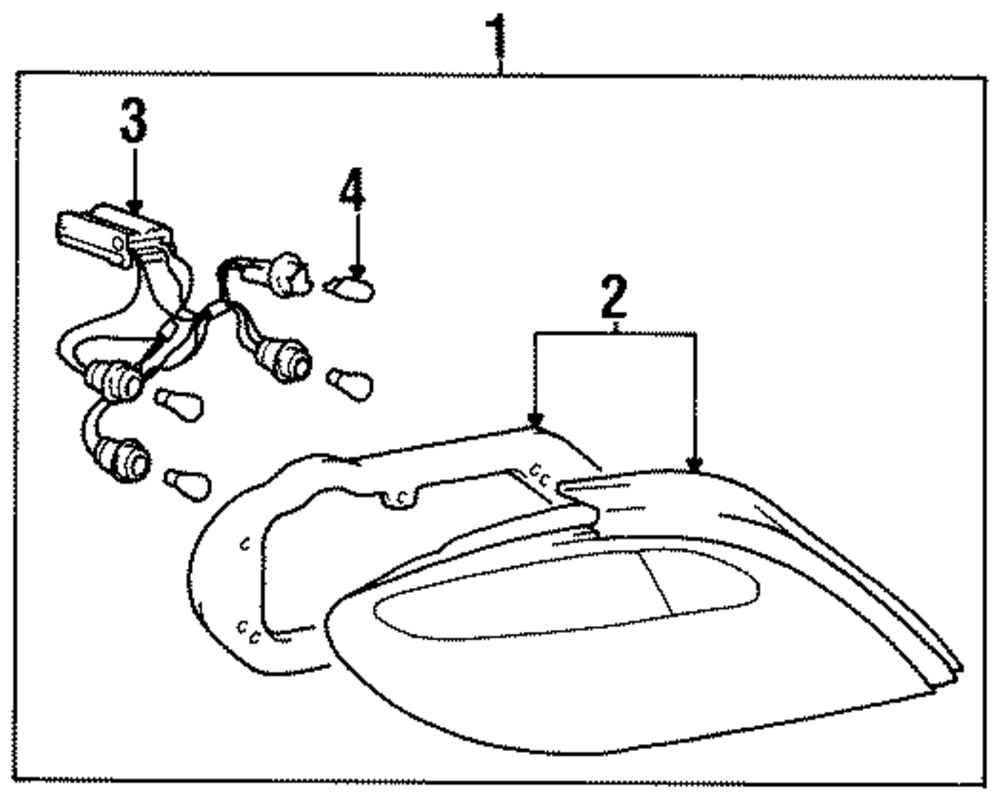 1
3
4
2