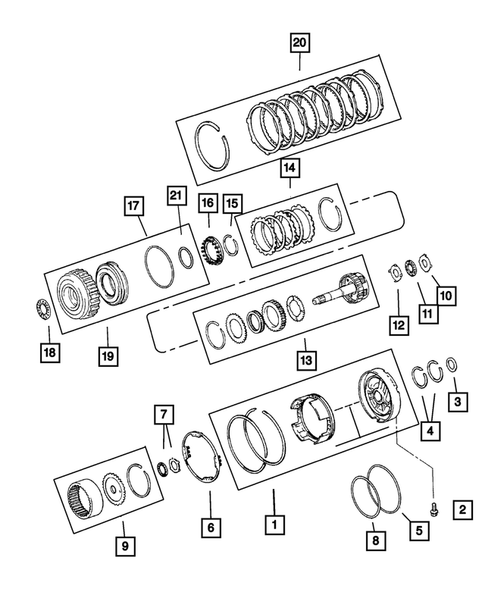 20

14

17

21

16

15

10

11

12

18

19

13

3

4

7

2

5

8

1

6

9