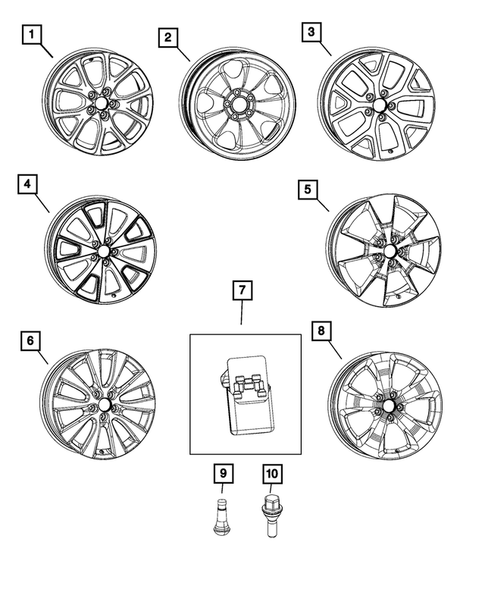 1
2
3
4
5
7
6
8
9
10