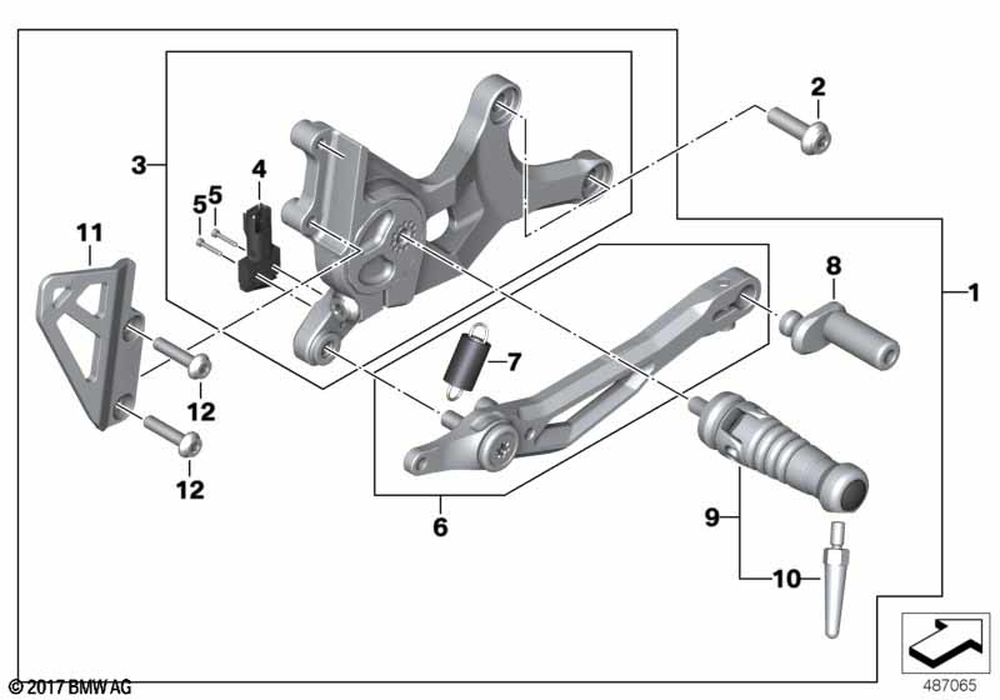 2
3
4
5
5
11
8
1
7
12
12
6
9
10
© 2017 BMW AG
487065