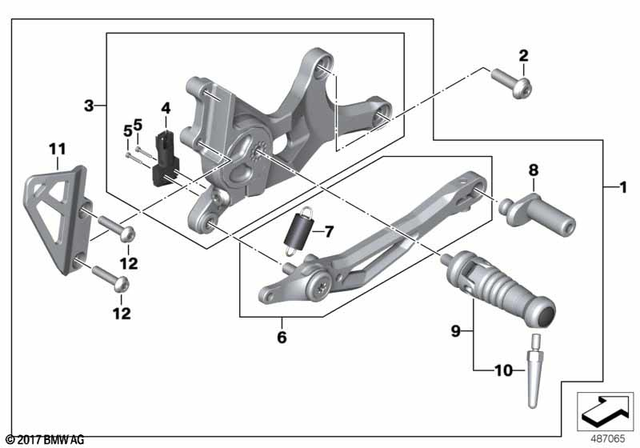 2
3
4
5
5
11
8
1
7
12
12
6
9
10
© 2017 BMW AG
487065