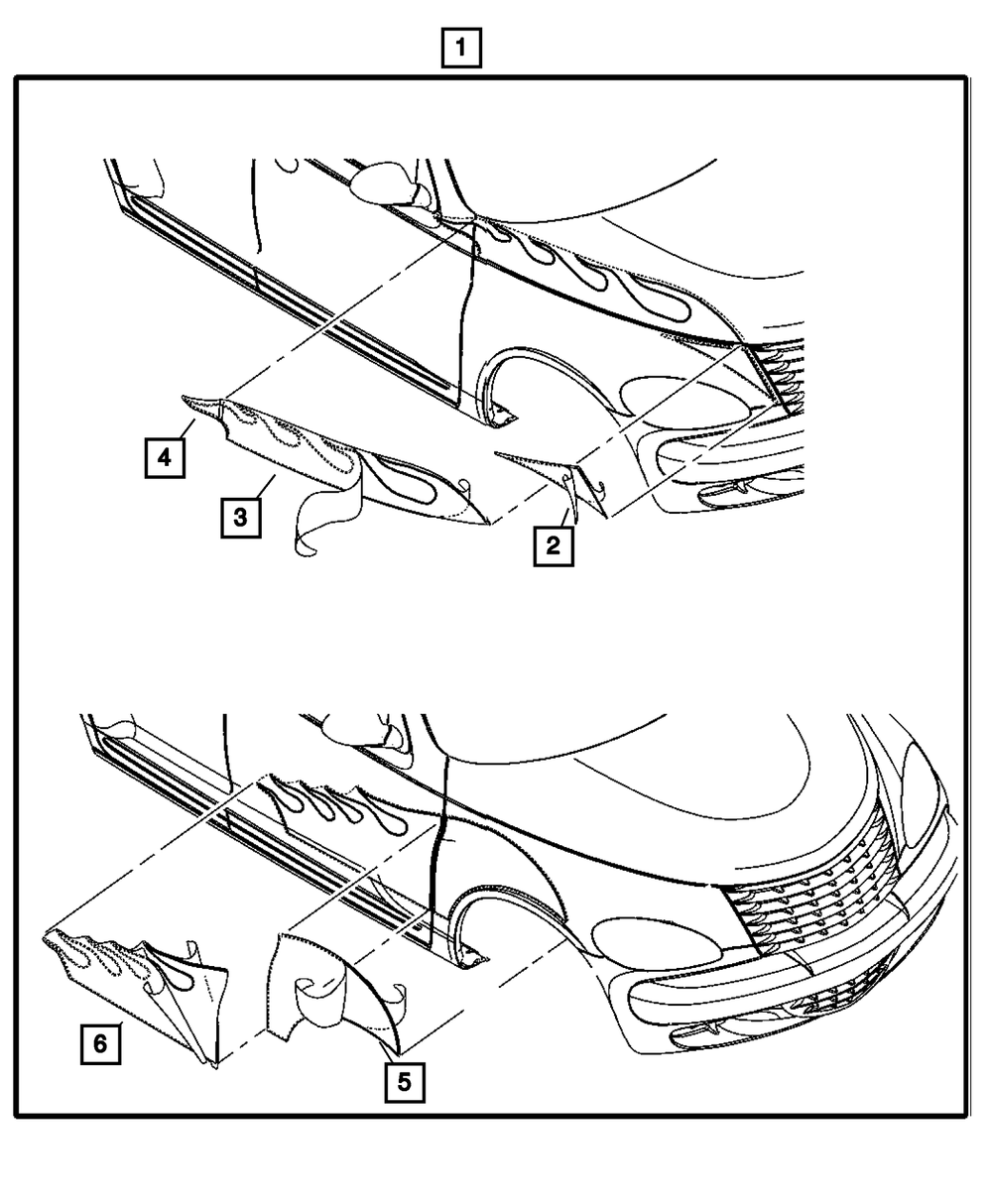 1

4

3

2

6

5