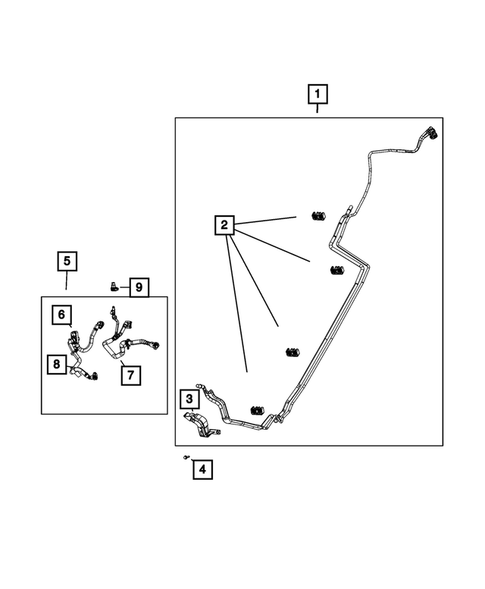 1
2
5
9
6
8
7
3
4