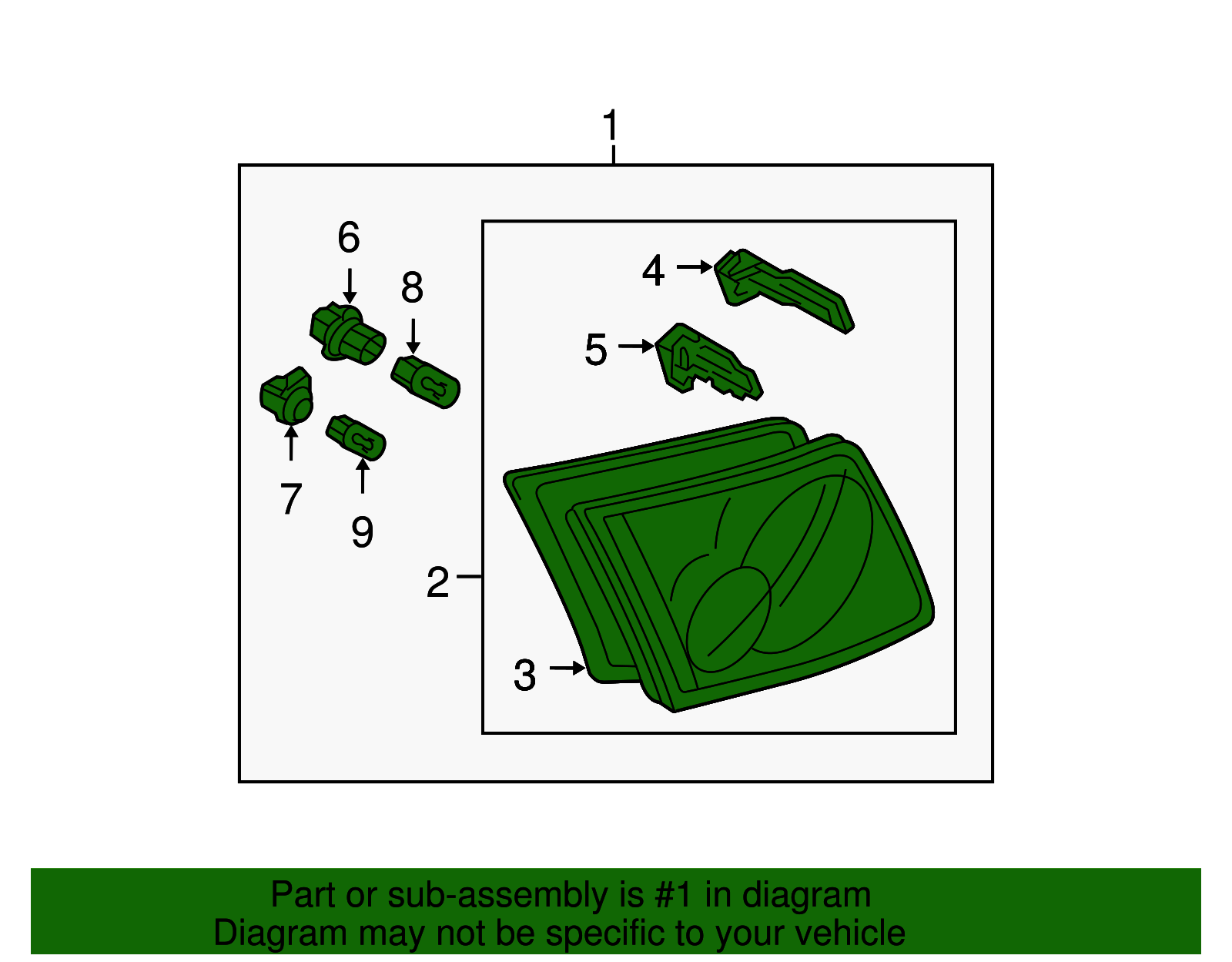 1
6
8
4
5
7
9
2
3

Part or sub-assembly is #1 in diagram
Diagram may not be specific to your vehicle