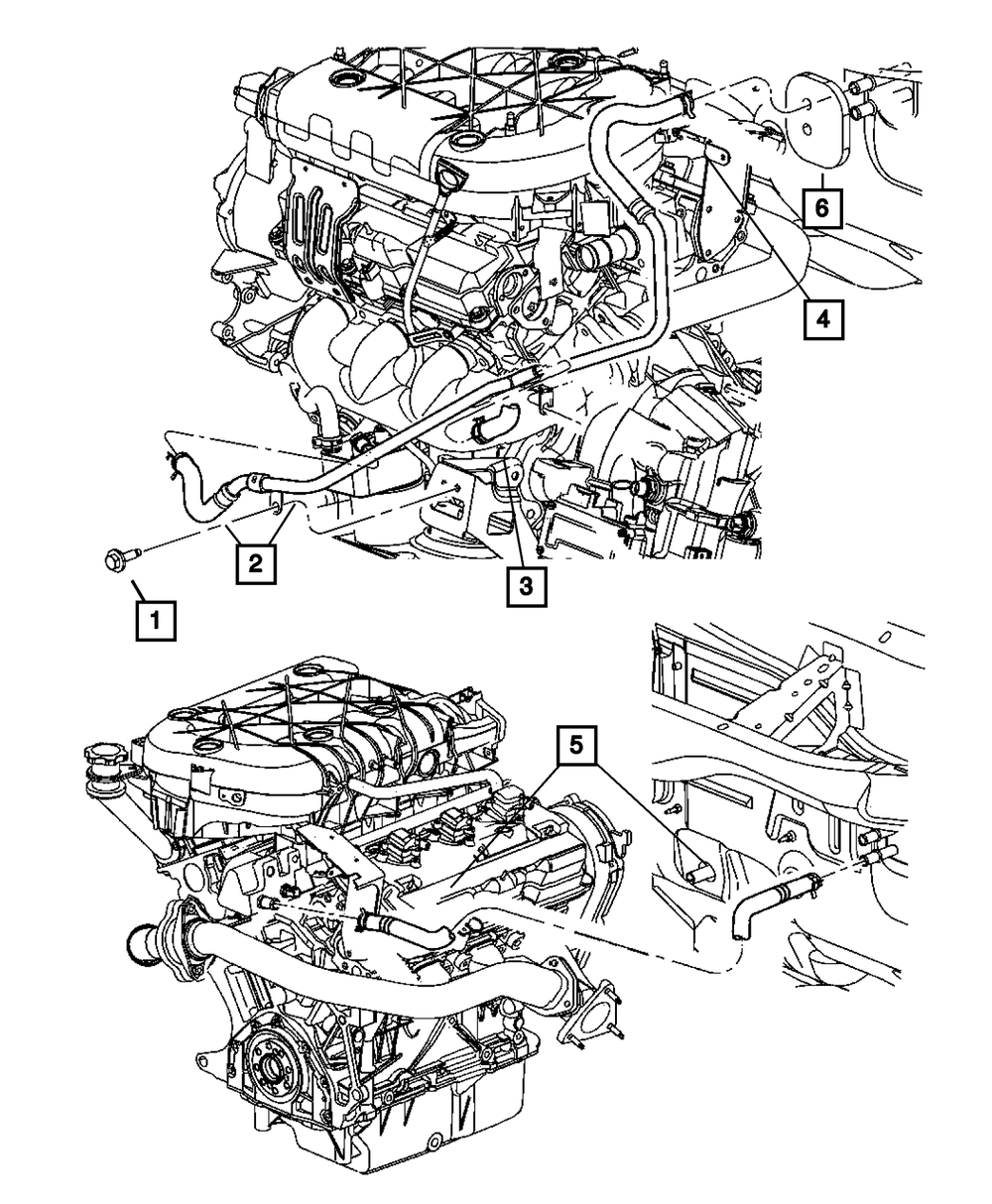 6
4
2
3
1
5