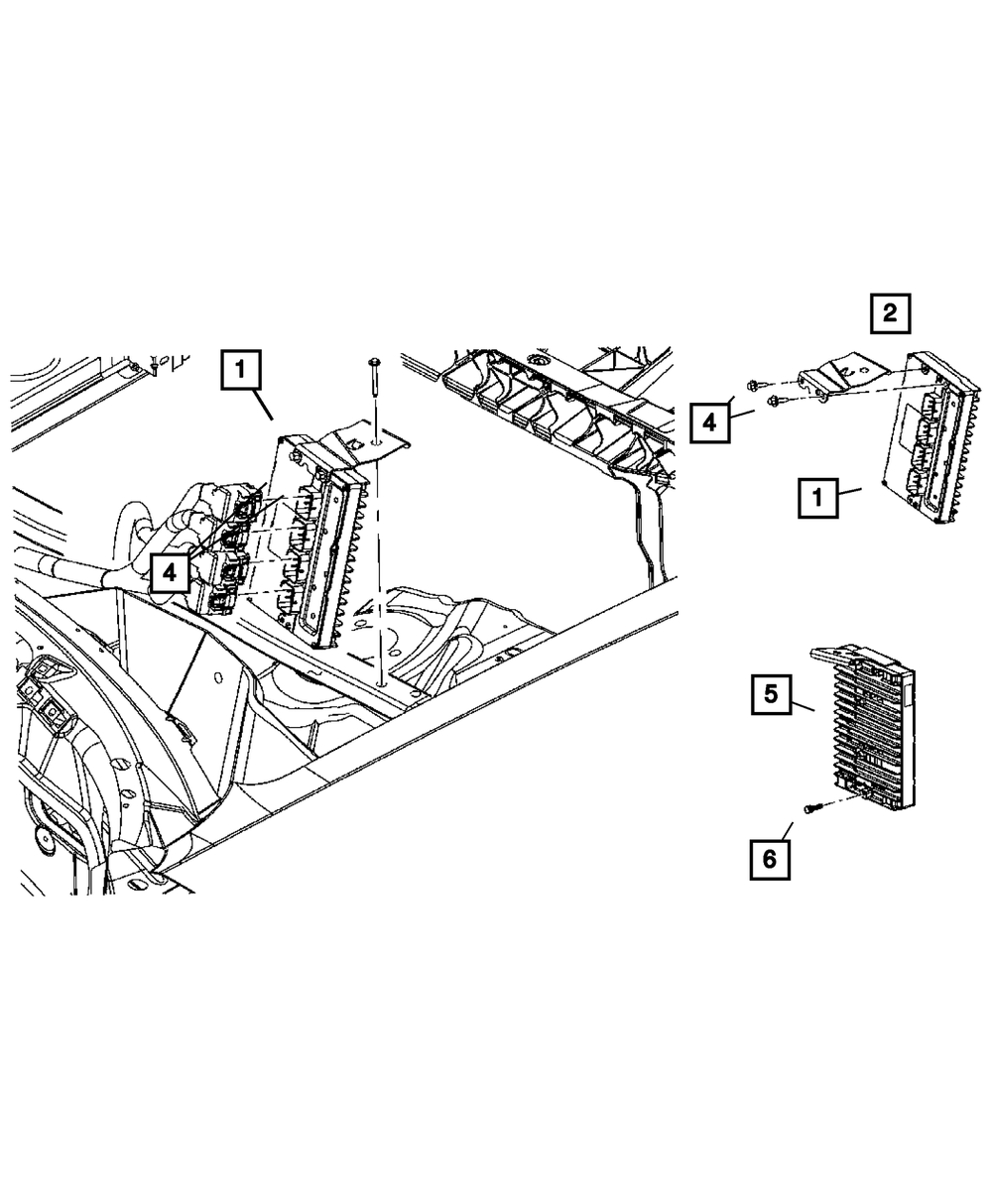 1
4
2
4
1
5
6