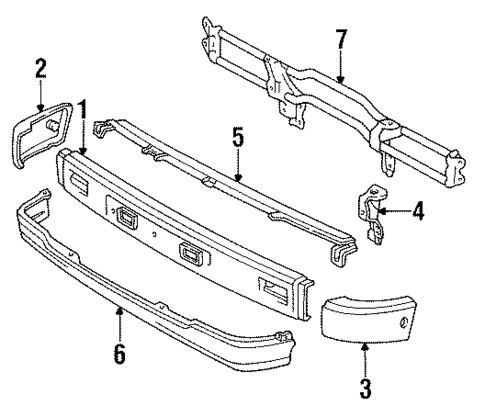 7
2
1
5
4
6
3