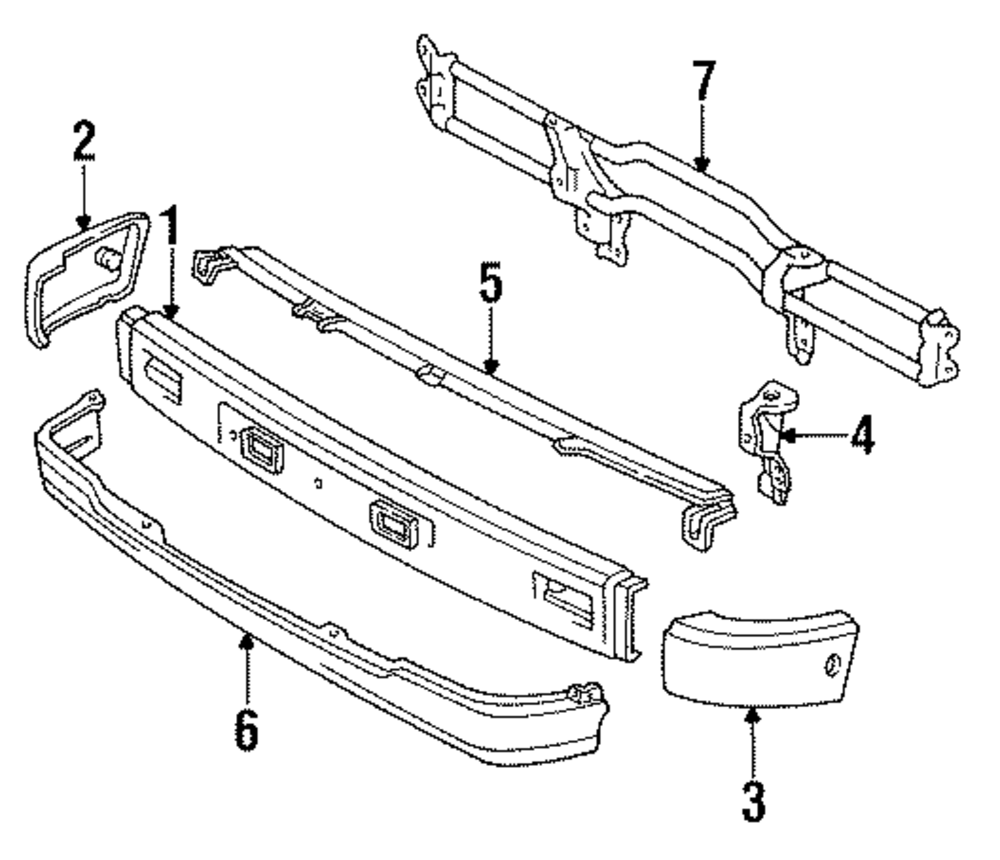 7
2
1
5
4
6
3