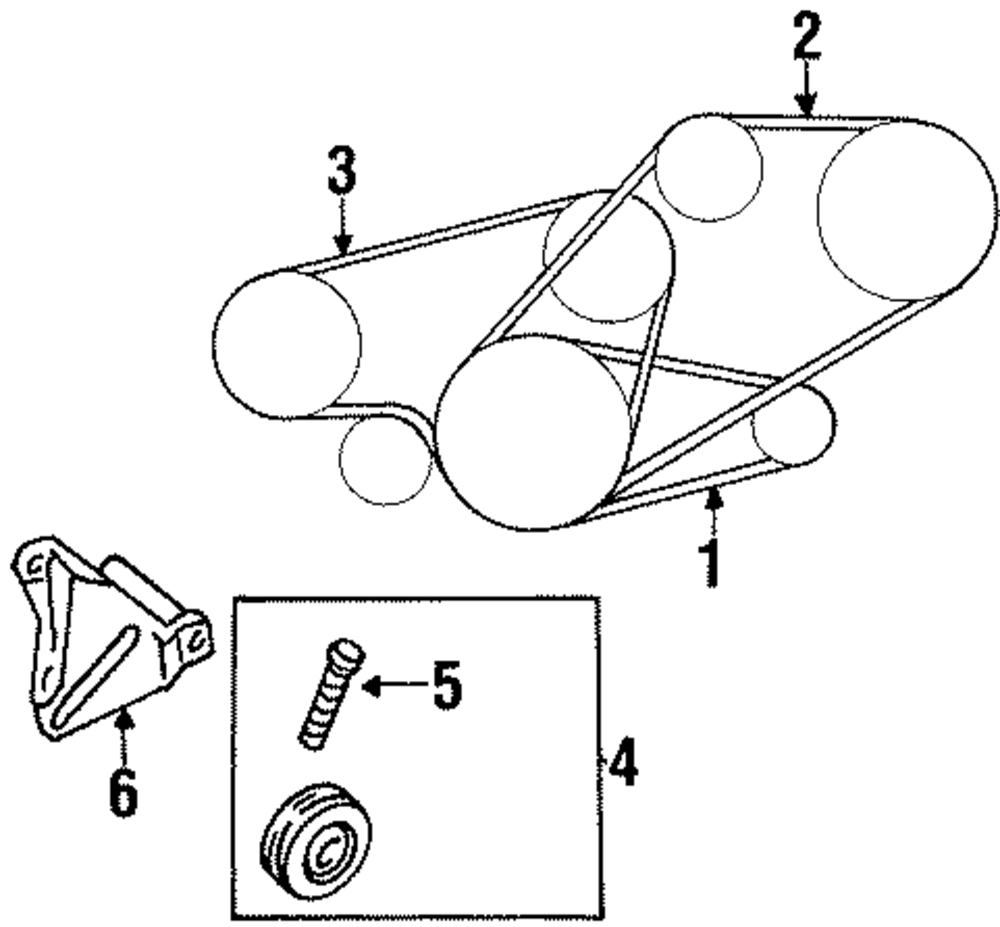 2
3
1
5
4
6